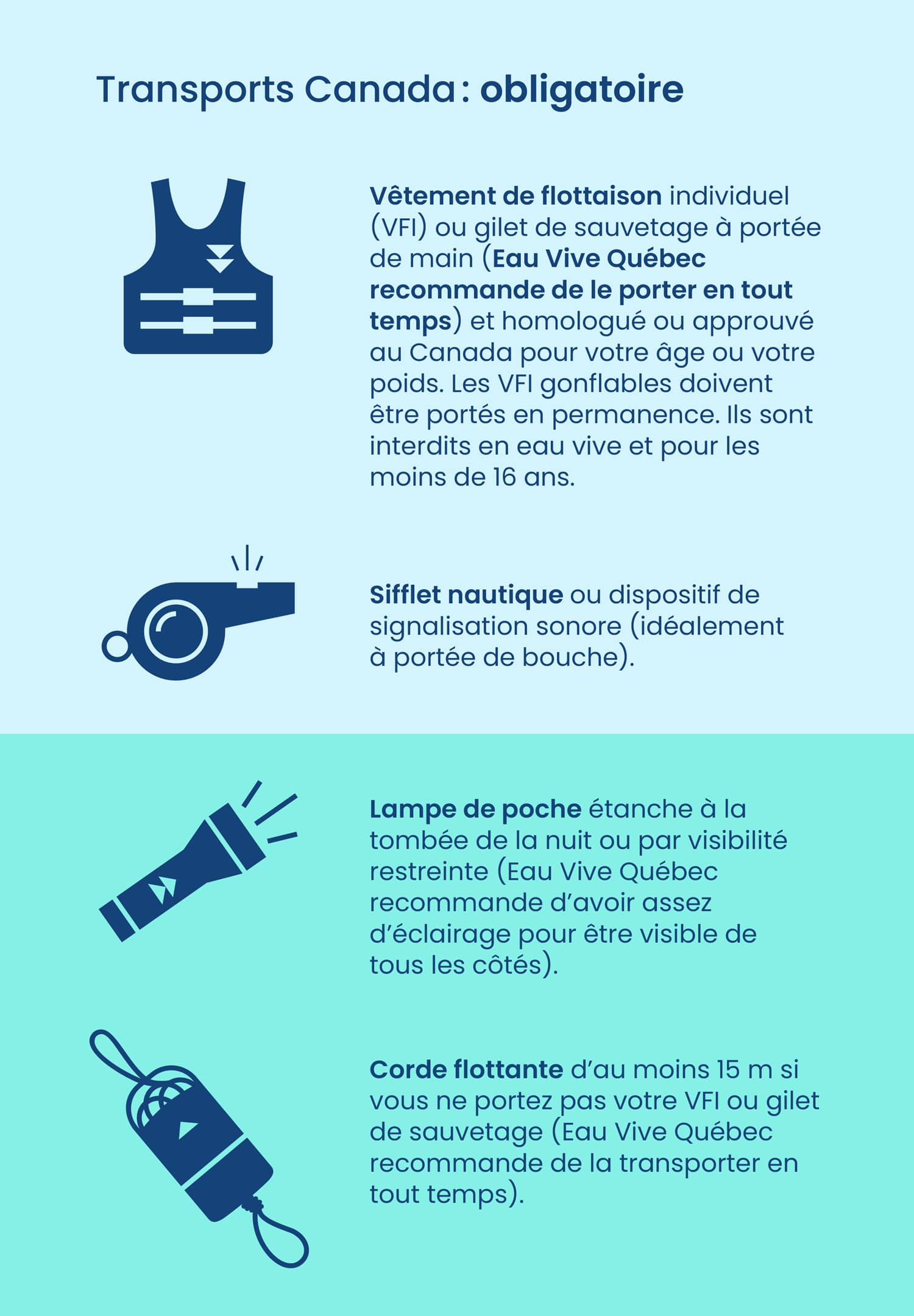 Transports Canada : obligatoire

Vêtement de flottaison individuel (VFI) ou gilet de sauvetage à portée de main (Eau Vive Québec recommande de le porter en tout temps) et homologué ou approuvé au Canada pour votre âge ou votre poids. Les VFI gonflables doivent être portés en permanence. Ils sont interdits en eau vive et pour les moins de 16 ans.

Sifflet nautique ou dispositif de signalisation sonore (idéalement à portée de bouche).

Lampe de poche étanche à la tombée de la nuit ou par visibilité restreinte (Eau Vive Québec recommande d'avoir assez d'éclairage pour être visible de tous les côtés).

Corde flottante d'au moins 15 m si vous ne portez pas votre VFI ou gilet de sauvetage (Eau Vive Québec recommande de la transporter en tout temps).